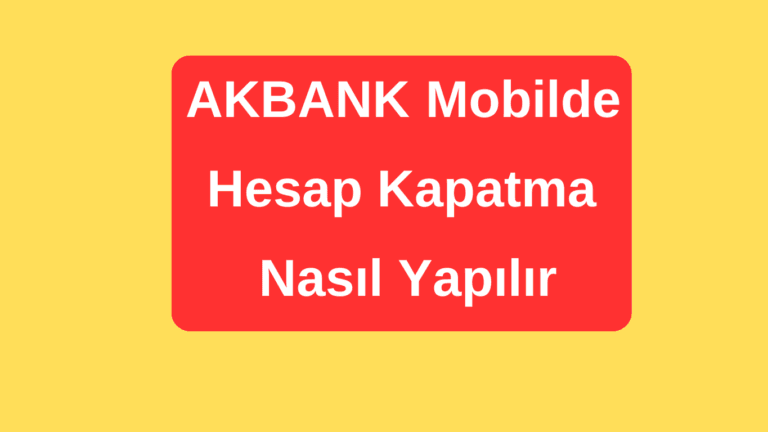 AKBANK Mobilde Hesap Kapatma Nasıl Yapılır